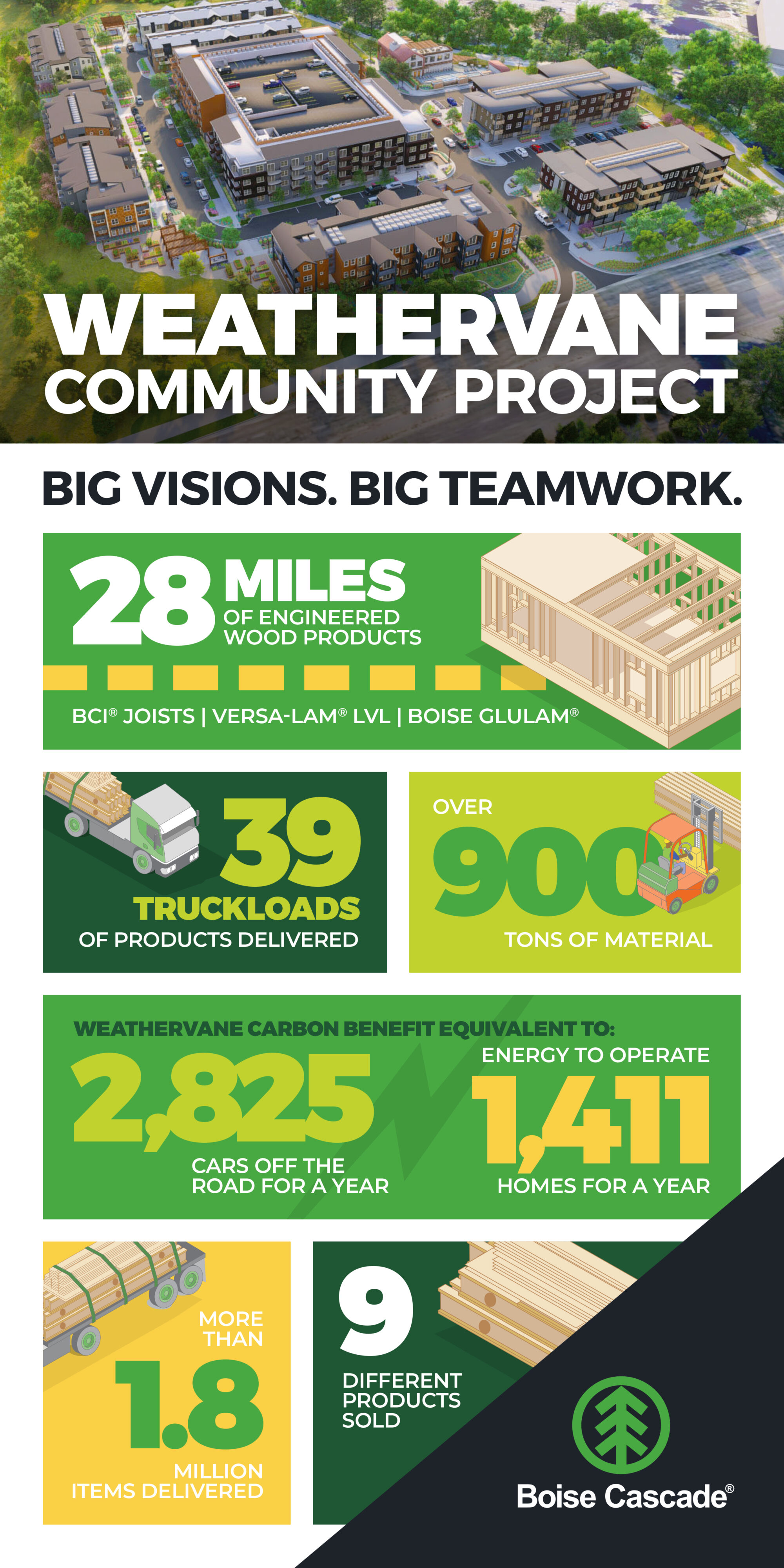 WEATHERVANE COMMUNITY PROJECT

BIG VISIONS. BIG TEAMWORK.

28 MILES OF ENGINEERED WOOD PRODUCTS

BCI® JOISTS | VERSA-LAM® LVL | BOISE GLULAM®

39 TRUCKLOADS OF PRODUCTS DELIVERED

OVER 900 TONS OF MATERIAL

WEATHERVANE CARBON BENEFIT EQUIVALENT TO:

2,825 CARS OFF THE ROAD FOR A YEAR

ENERGY TO OPERATE 1,411 HOMES FOR A YEAR

MORE THAN 1.8 MILLION ITEMS DELIVERED

9 DIFFERENT PRODUCTS SOLD

Boise Cascade®